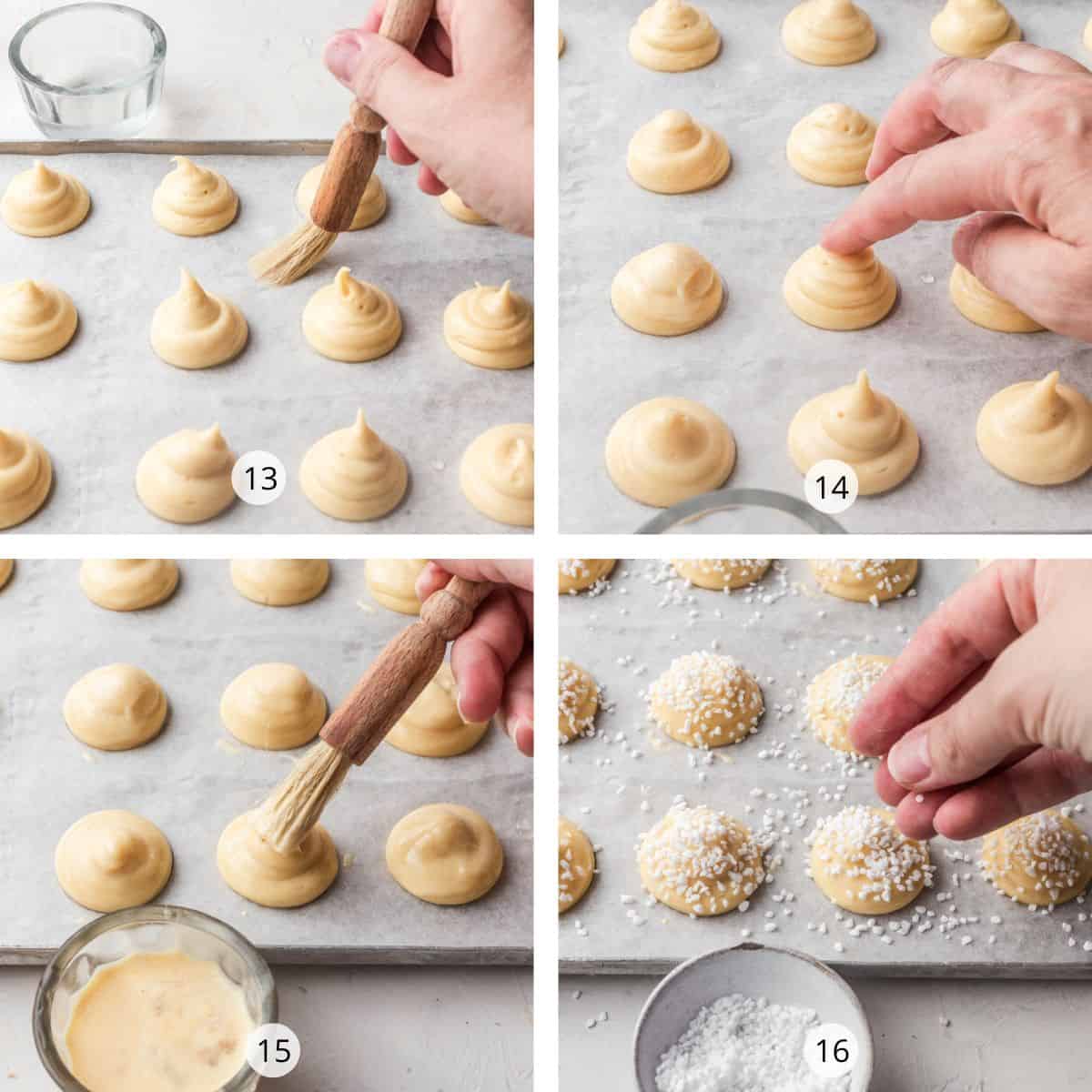 13

14

15

16