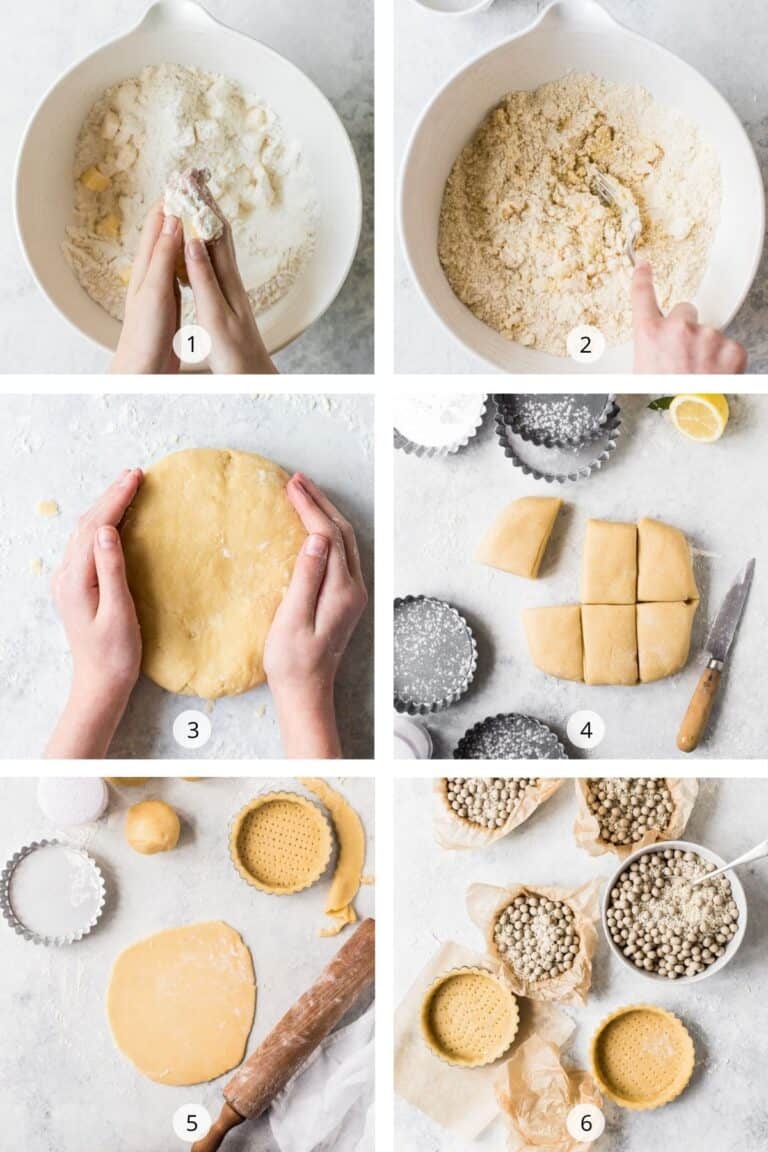 1
2
3
4
5
6