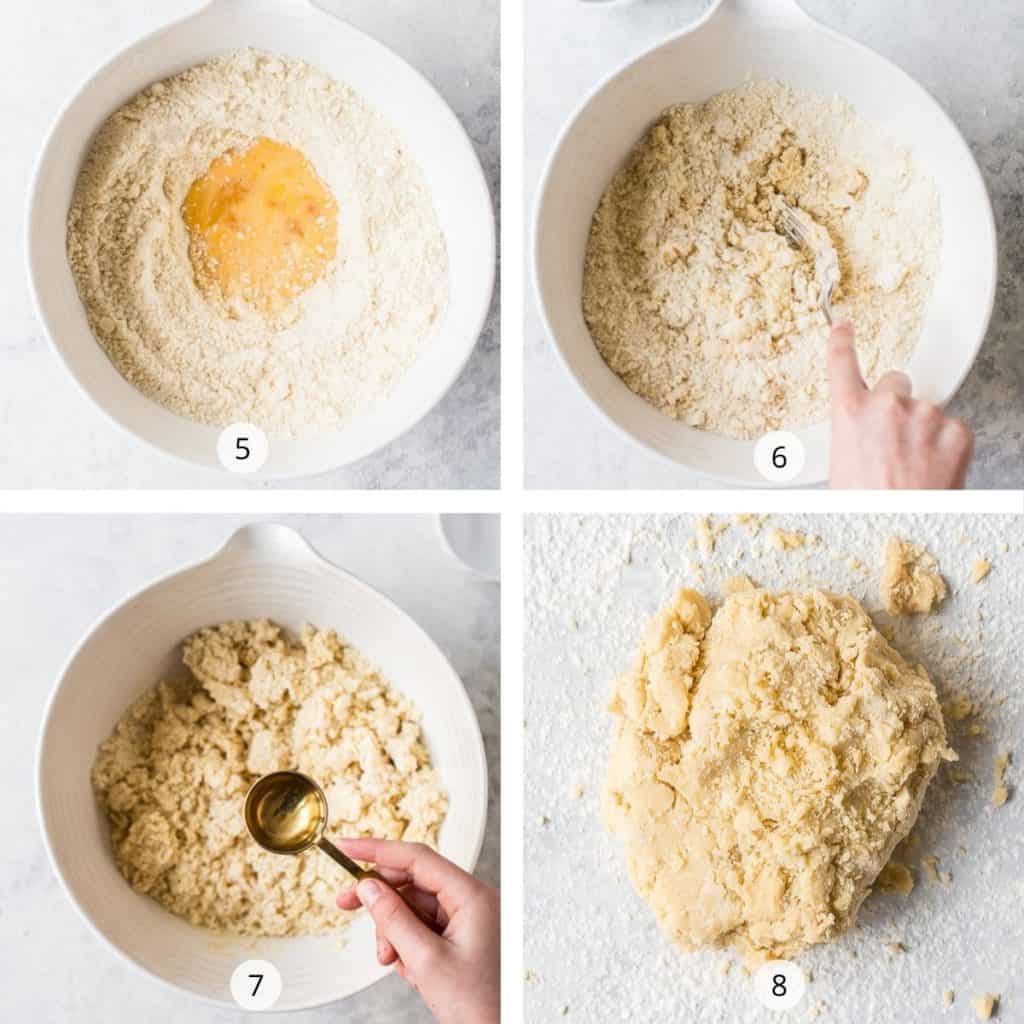 5

6

7

8